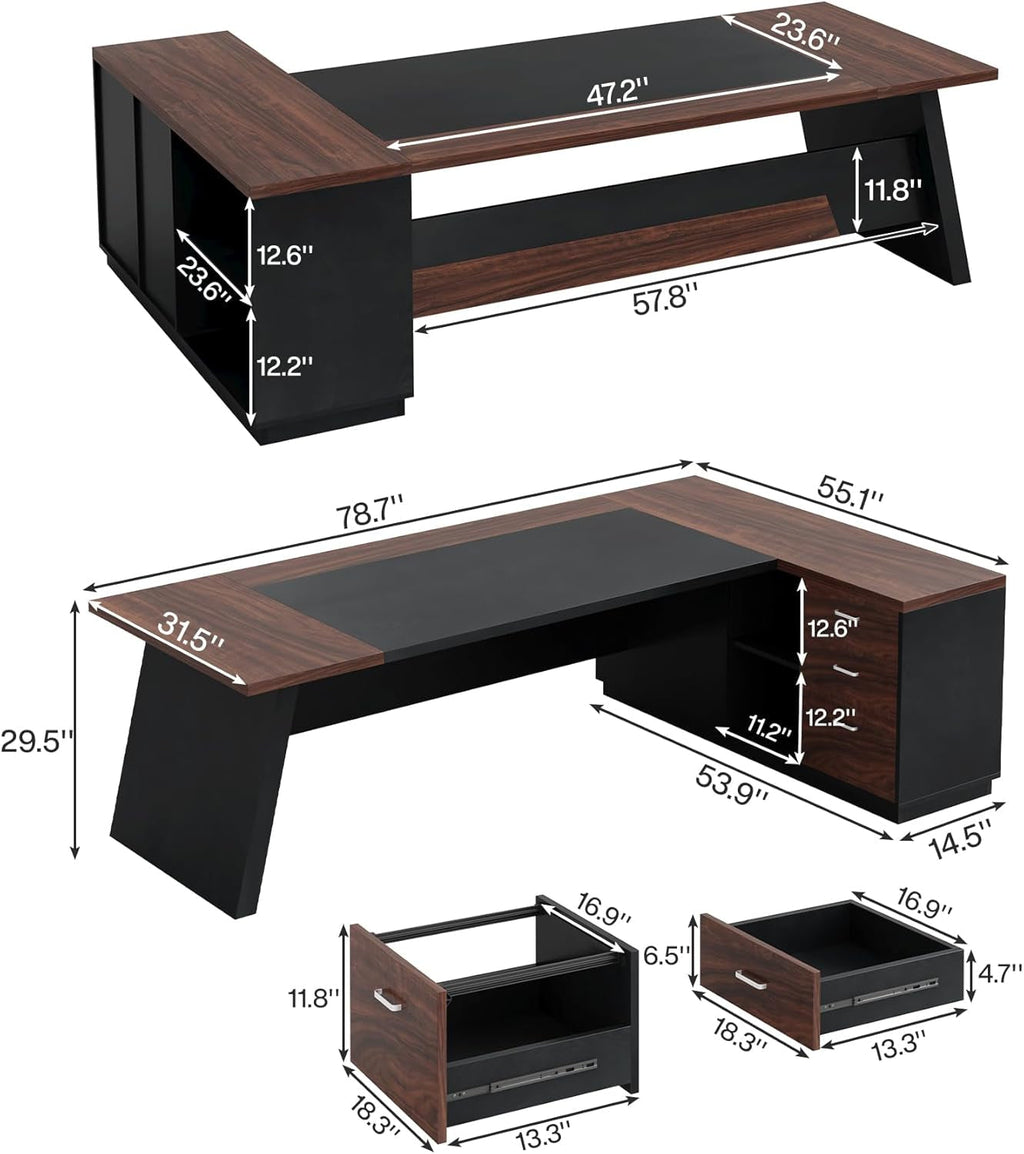 23.6''
47.2''
11.8''
12.6''
23.6''
57.8''
12.2''

78.7''
55.1''
31.5''
12.6''
29.5''
11.2''
12.2''
53.9''
14.5''

16.9''
11.8''
18.3''
13.3''

16.9''
6.5''
4.7''
18.3''
13.3''